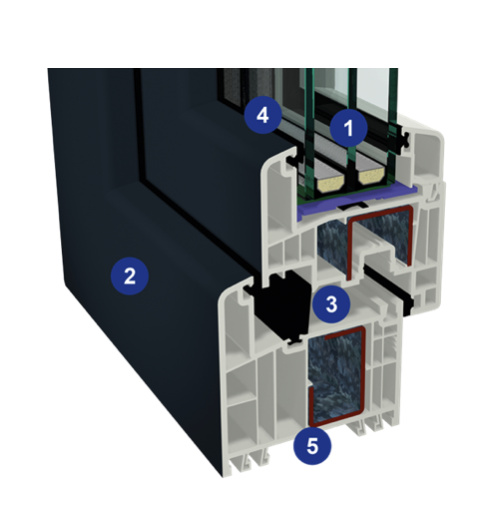 4
1
2
3
5